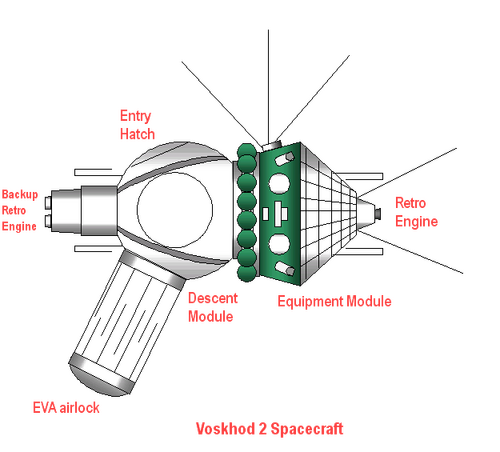 Entry Hatch

Backup Retro Engine

Retro Engine

Descent Module

Equipment Module

EVA airlock

Voskhod 2 Spacecraft